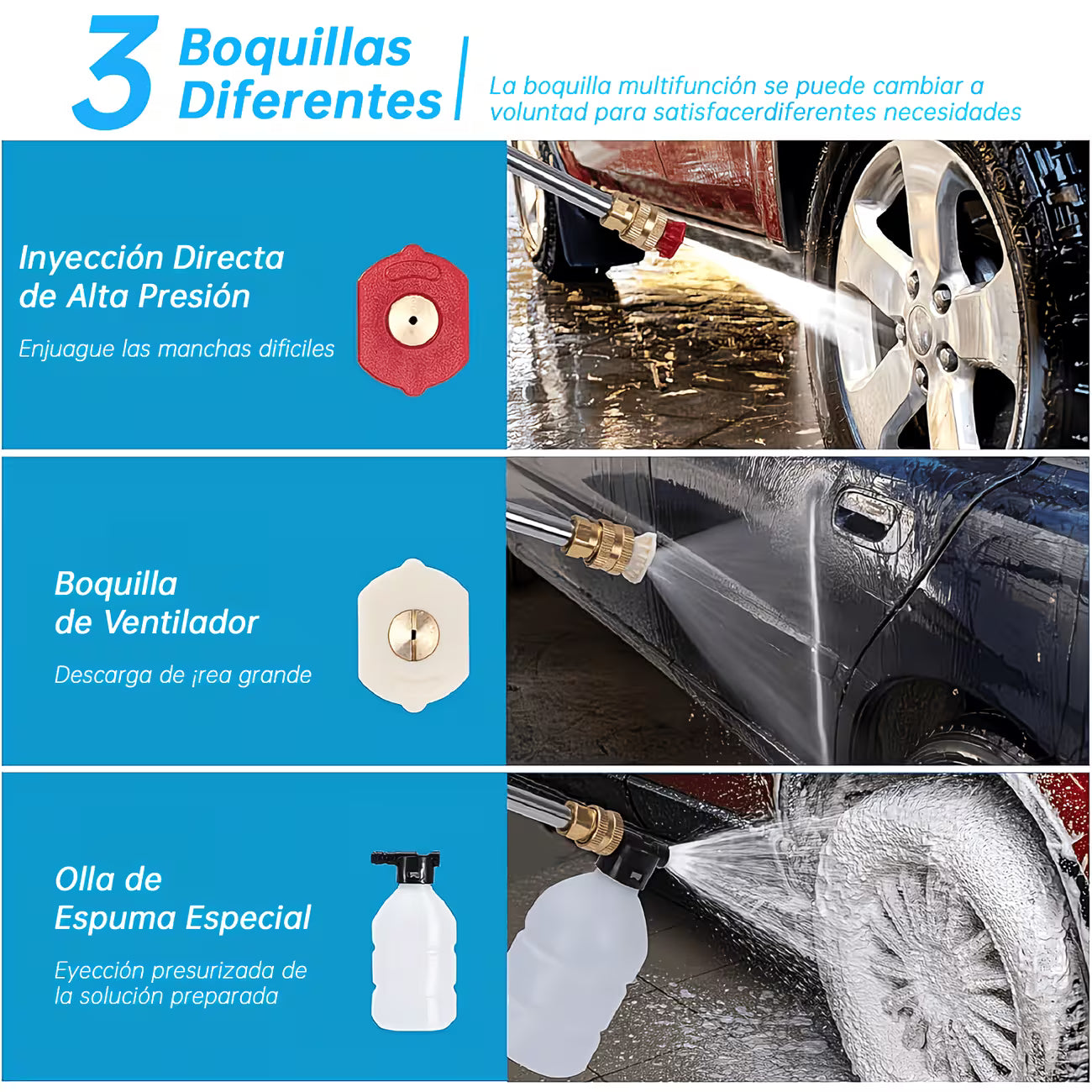 3 Boquillas Diferentes

La boquilla multifunción se puede cambiar a voluntad para satisfacerdiferentes necesidades

Inyección Directa de Alta Presión

Enjuague las manchas dificiles

Boquilla de Ventilador

Descarga de ¡rea grande

Olla de Espuma Especial

Eyección presurizada de la solución preparada